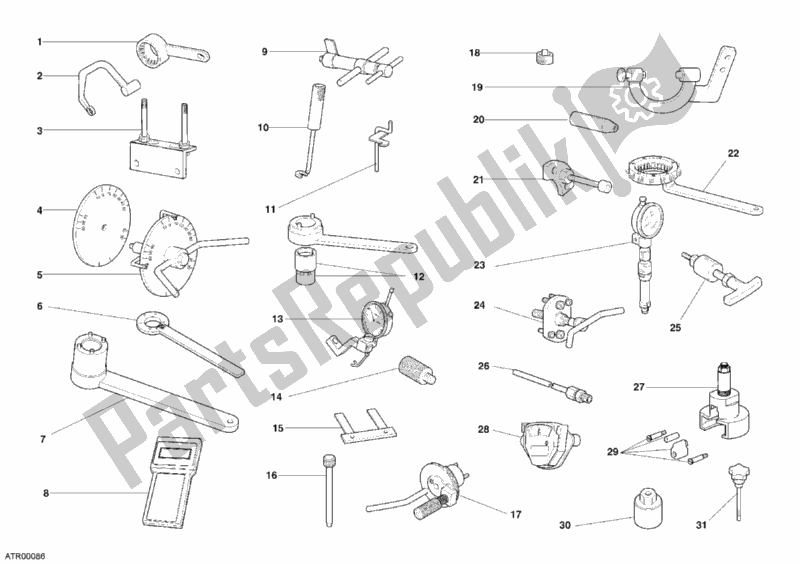 1
2
3
4
5
6
7
8
9
10
11
12
13
14
15
16
17
18
19
20
21
22
23
24
25
26
27
28
29
30
31
PartsRepublik
ATR00086